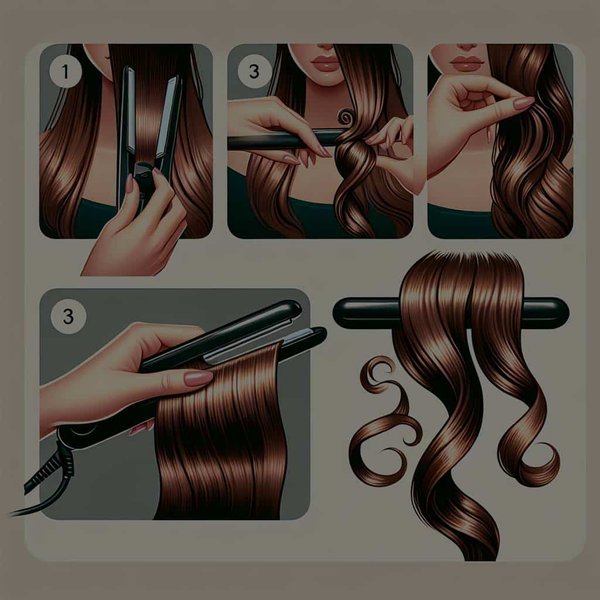 1

3

3